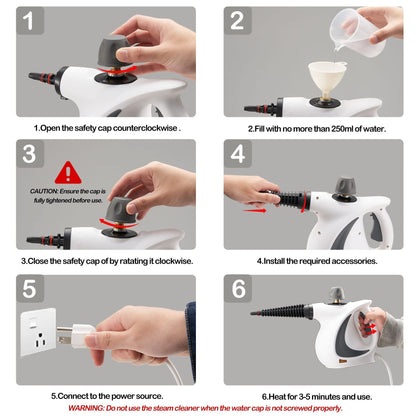 1

1.Open the safety cap counterclockwise .

2

2.Fill with no more than 250ml of water.

3

CAUTION: Ensure the cap is fully tightened before use.

3.Close the safety cap of by ratating it clockwise.

4

4.Install the required accessories.

5

5.Connect to the power source.

6

6.Heat for 3-5 minutes and use.

WARNING: Do not use the steam cleaner when the water cap is not screwed properly.